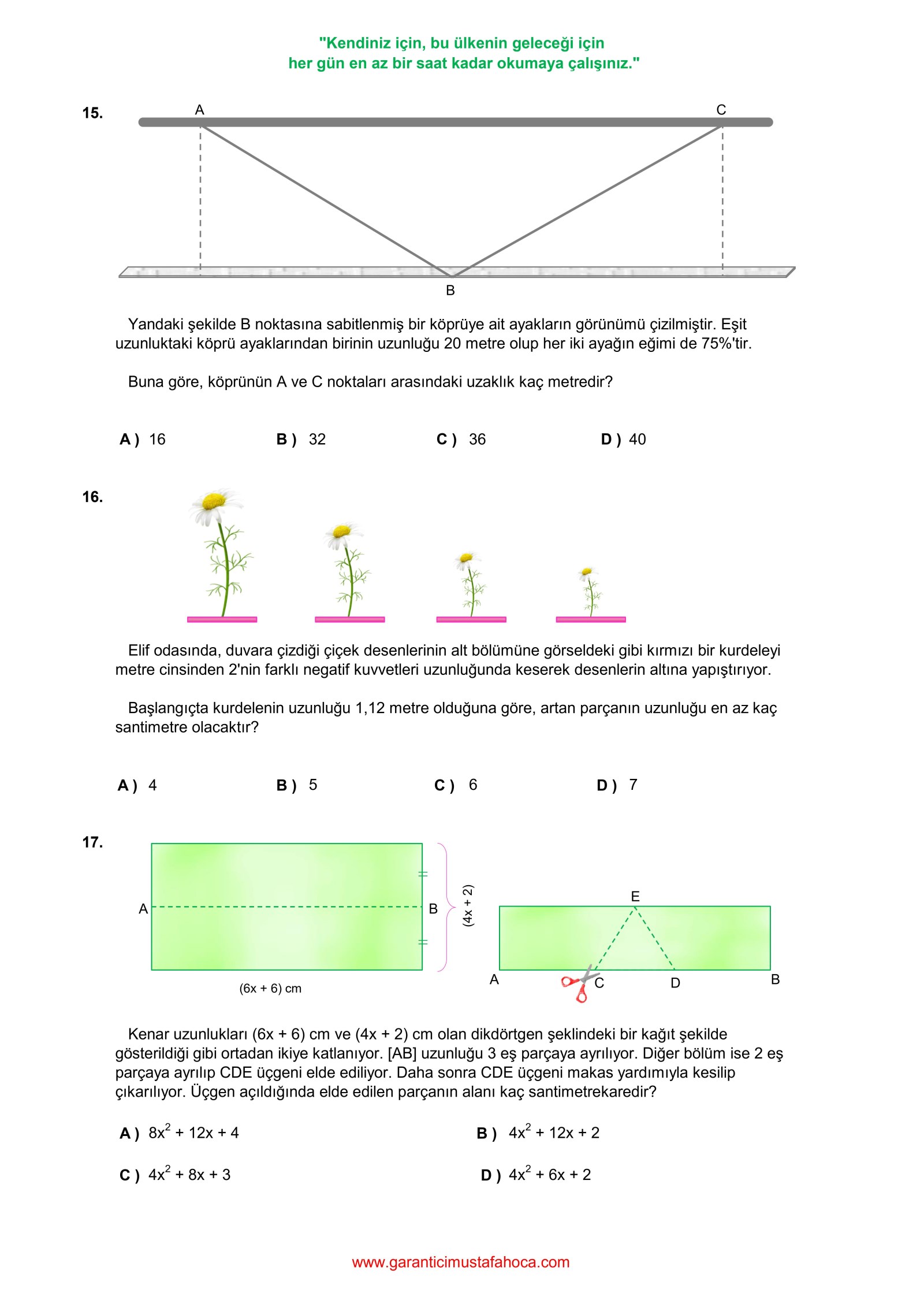 "Kendiniz için, bu ülkenin geleceği için
her gün en az bir saat kadar okumaya çalışınız."

15.

A C

B

Yandaki şekilde B noktasına sabitlenmiş bir köprüye ait ayakların görünümü çizilmiştir. Eşit uzunluktaki köprü ayaklarından birinin uzunluğu 20 metre olup her iki ayağın eğimi de 75%'tir.

Buna göre, köprünün A ve C noktaları arasındaki uzaklık kaç metredir?

A ) 16 B ) 32 C ) 36 D ) 40

16.

Elif odasında, duvara çizdiği çiçek desenlerinin alt bölümüne görseldeki gibi kırmızı bir kurdeleyi metre cinsinden 2'nin farklı negatif kuvvetleri uzunluğunda keserek desenlerin altına yapıştırıyor.

Başlangıçta kurdelenin uzunluğu 1,12 metre olduğuna göre, artan parçanın uzunluğu en az kaç santimetre olacaktır?

A ) 4 B ) 5 C ) 6 D ) 7

17.

A B (4x + 2)

(6x + 6) cm

E

A C D B

Kenar uzunlukları (6x + 6) cm ve (4x + 2) cm olan dikdörtgen şeklindeki bir kağıt şekilde gösterildiği gibi ortadan ikiye katlanıyor. [AB] uzunluğu 3 eş parçaya ayrılıyor. Diğer bölüm ise 2 eş parçaya ayrılıp CDE üçgeni elde ediliyor. Daha sonra CDE üçgeni makas yardımıyla kesilip çıkarılıyor. Üçgen açıldığında elde edilen parçanın alanı kaç santimetrekaredir?

A ) $8x^2 + 12x + 4$ B ) $4x^2 + 12x + 2$

C ) $4x^2 + 8x + 3$ D ) $4x^2 + 6x + 2$

www.garanticimustafahoca.com