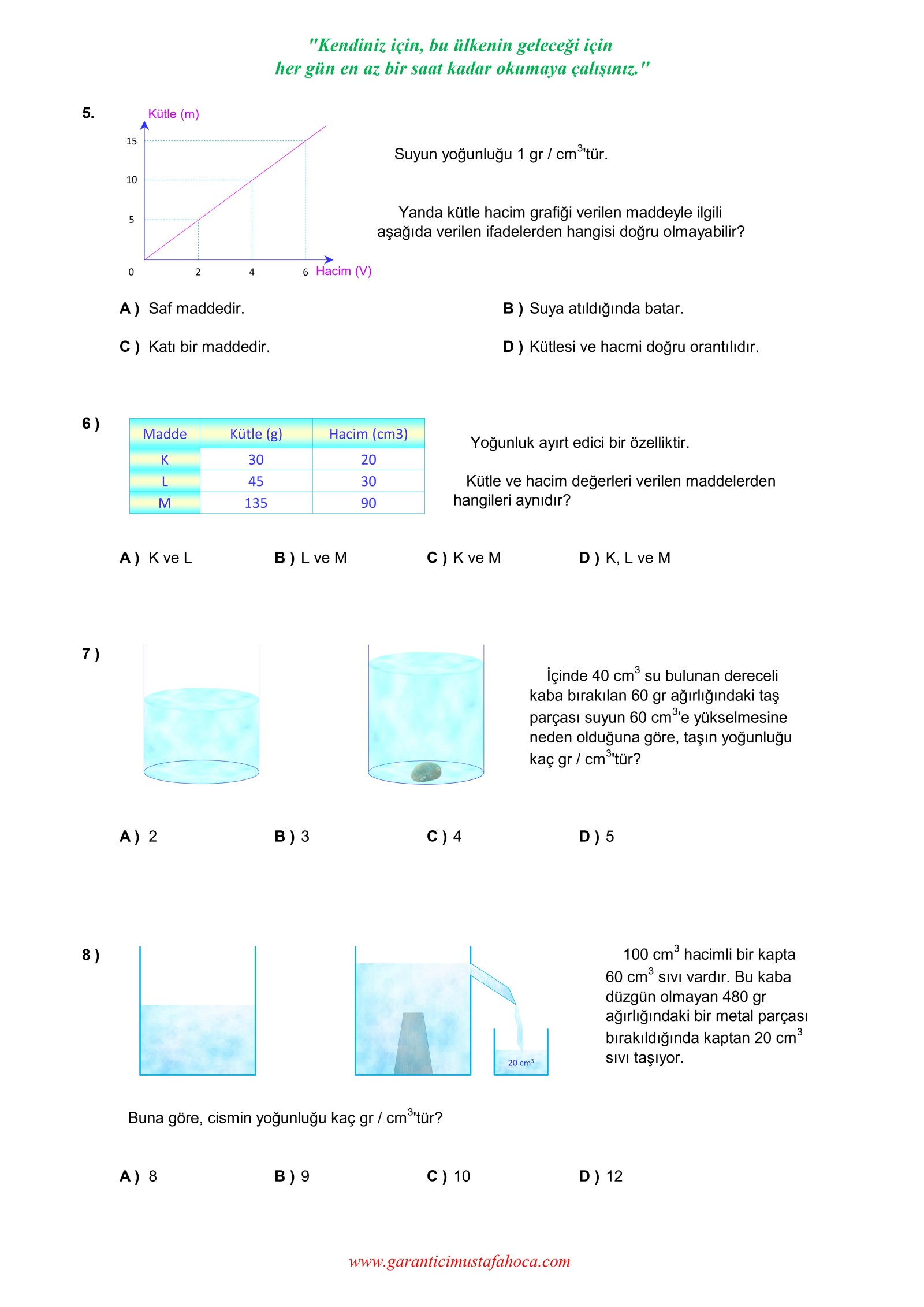 "Kendiniz için, bu ülkenin geleceği için her gün en az bir saat kadar okumaya çalışınız."

5.

Kütle (m)

15

10

5

0

2

4

6

Hacim (V)

Suyun yoğunluğu 1 gr / $cm^3$'tür.

Yanda kütle hacim grafiği verilen maddeyle ilgili aşağıda verilen ifadelerden hangisi doğru olmayabilir?

A ) Saf maddedir.

B ) Suya atıldığında batar.

C ) Katı bir maddedir.

D ) Kütlesi ve hacmi doğru orantılıdır.

6 )

| Madde | Kütle (g) | Hacim (cm3) |
|---|---|---|
| K | 30 | 20 |
| L | 45 | 30 |
| M | 135 | 90 |

Yoğunluk ayırt edici bir özelliktir.

Kütle ve hacim değerleri verilen maddelerden hangileri aynıdır?

A ) K ve L

B ) L ve M

C ) K ve M

D ) K, L ve M

7 )

İçinde 40 $cm^3$ su bulunan dereceli kaba bırakılan 60 gr ağırlığındaki taş parçası suyun 60 $cm^3$'e yükselmesine neden olduğuna göre, taşın yoğunluğu kaç gr / $cm^3$'tür?

A ) 2

B ) 3

C ) 4

D ) 5

8 )

20 $cm^3$

100 $cm^3$ hacimli bir kapta 60 $cm^3$ sıvı vardır. Bu kaba düzgün olmayan 480 gr ağırlığındaki bir metal parçası bırakıldığında kaptan 20 $cm^3$ sıvı taşıyor.

Buna göre, cismin yoğunluğu kaç gr / $cm^3$'tür?

A ) 8

B ) 9

C ) 10

D ) 12

www.garanticimustafahoca.com