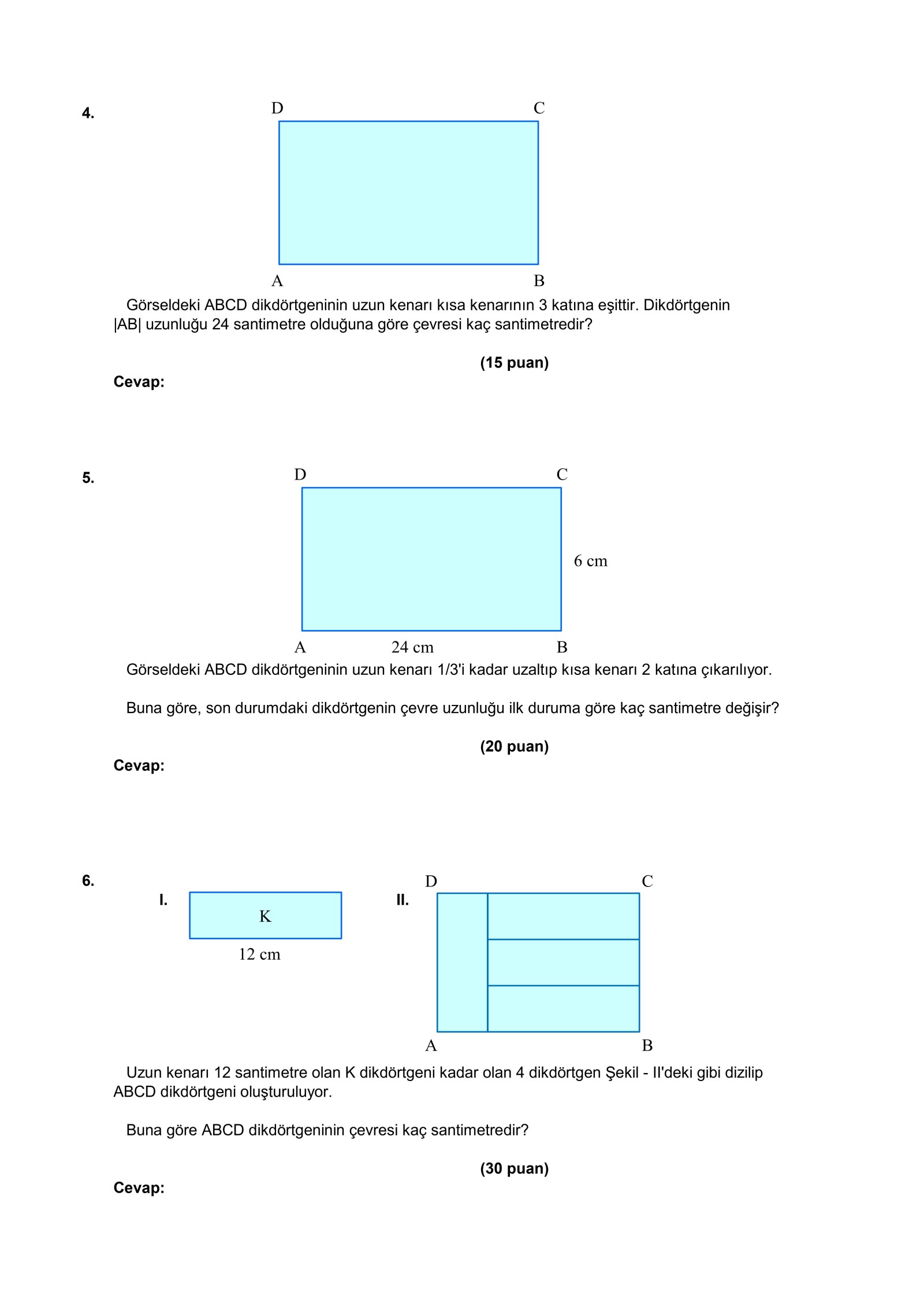 4.

D C

A B

Görseldeki ABCD dikdörtgeninin uzun kenarı kısa kenarının 3 katına eşittir. Dikdörtgenin |AB| uzunluğu 24 santimetre olduğuna göre çevresi kaç santimetredir?

(15 puan)

Cevap:

5.

D C

6 cm

A 24 cm B

Görseldeki ABCD dikdörtgeninin uzun kenarı 1/3'i kadar uzaltıp kısa kenarı 2 katına çıkarılıyor.

Buna göre, son durumdaki dikdörtgenin çevre uzunluğu ilk duruma göre kaç santimetre değişir?

(20 puan)

Cevap:

6.

I.

K

12 cm

II.

D C

A B

Uzun kenarı 12 santimetre olan K dikdörtgeni kadar olan 4 dikdörtgen Şekil - II'deki gibi dizilip ABCD dikdörtgeni oluşturuluyor.

Buna göre ABCD dikdörtgeninin çevresi kaç santimetredir?

(30 puan)

Cevap: