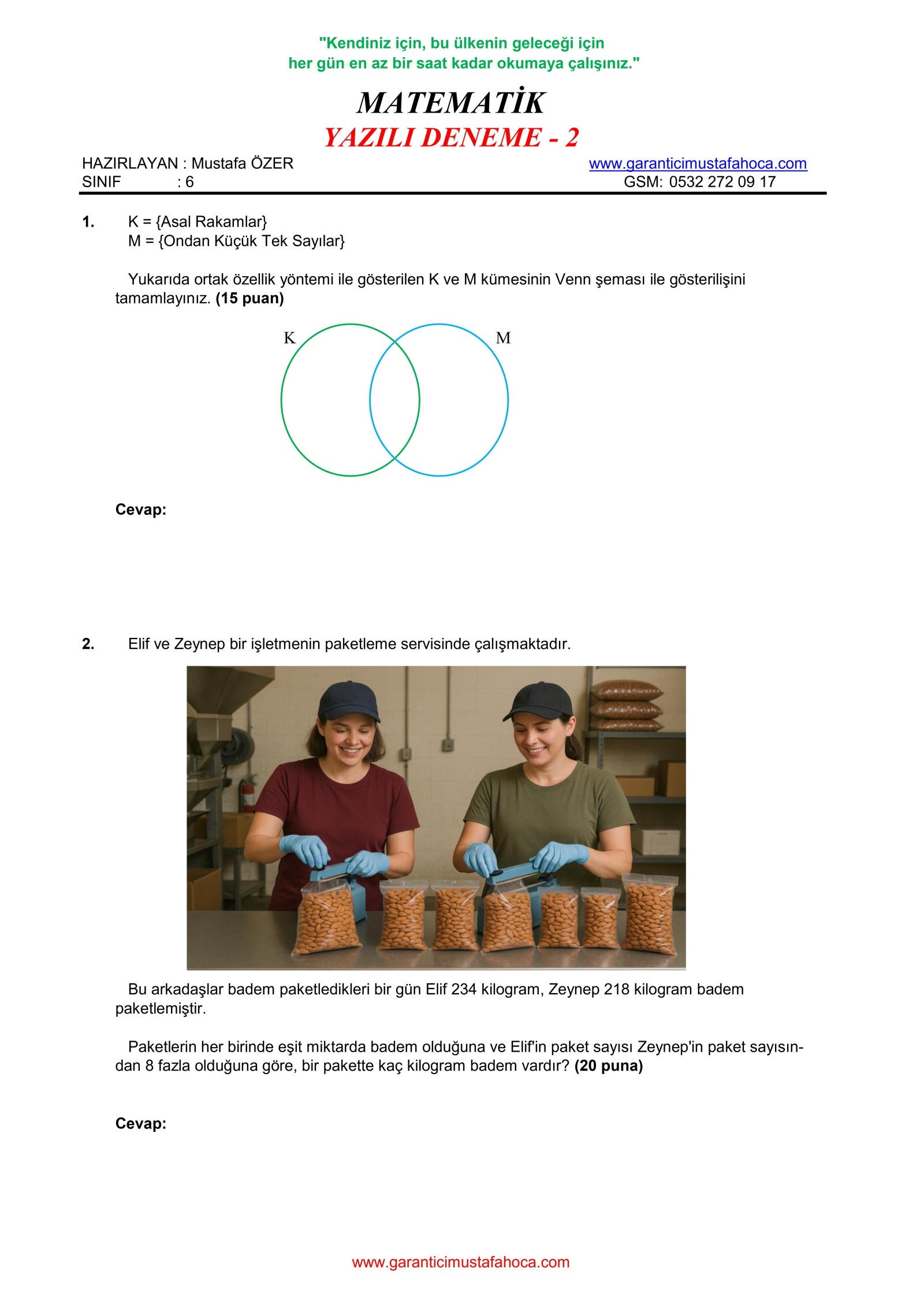 "Kendiniz için, bu ülkenin geleceği için her gün en az bir saat kadar okumaya çalışınız."

MATEMATİK
YAZILI DENEME - 2

HAZIRLAYAN : Mustafa ÖZER
SINIF : 6

www.garanticimustafahoca.com
GSM: 0532 272 09 17

1. K = {Asal Rakamlar}
M = {Ondan Küçük Tek Sayılar}

Yukarıda ortak özellik yöntemi ile gösterilen K ve M kümesinin Venn şeması ile gösterilişini tamamlayınız. **(15 puan)**

K M

**Cevap:**

2. Elif ve Zeynep bir işletmenin paketleme servisinde çalışmaktadır.

Bu arkadaşlar badem paketledikleri bir gün Elif 234 kilogram, Zeynep 218 kilogram badem paketlemiştir.

Paketlerin her birinde eşit miktarda badem olduğuna ve Elif'in paket sayısı Zeynep'in paket sayısından 8 fazla olduğuna göre, bir pakette kaç kilogram badem vardır? **(20 puna)**

**Cevap:**

www.garanticimustafahoca.com