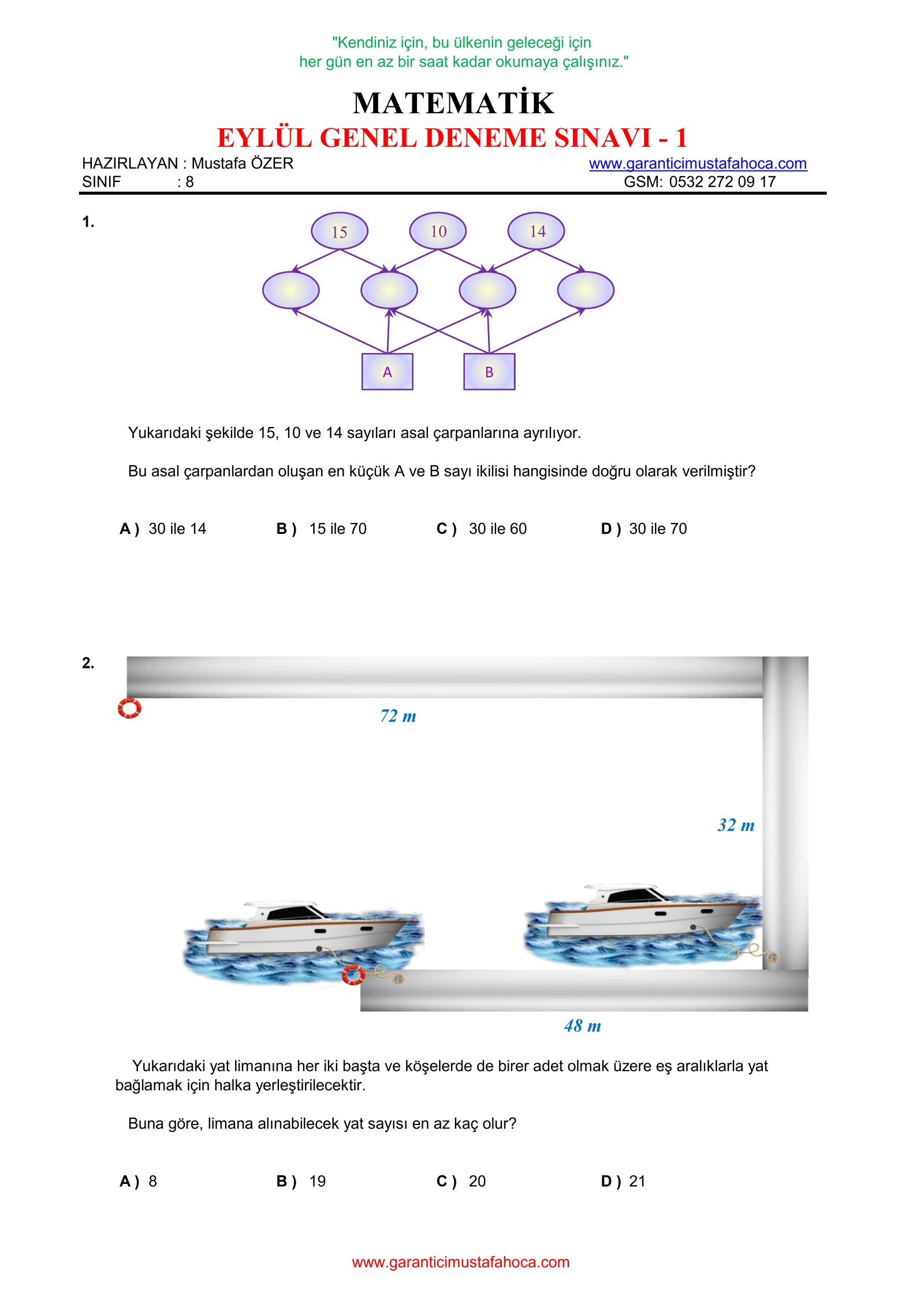 "Kendiniz için, bu ülkenin geleceği için
her gün en az bir saat kadar okumaya çalışınız."

MATEMATİK
EYLÜL GENEL DENEME SINAVI - 1

HAZIRLAYAN : Mustafa ÖZER
SINIF : 8

www.garanticimustafahoca.com
GSM: 0532 272 09 17

1.

15 10 14

A B

Yukarıdaki şekilde 15, 10 ve 14 sayıları asal çarpanlarına ayrılıyor.

Bu asal çarpanlardan oluşan en küçük A ve B sayı ikilisi hangisinde doğru olarak verilmiştir?

A ) 30 ile 14 B ) 15 ile 70 C ) 30 ile 60 D ) 30 ile 70

2.

72 m

32 m

48 m

Yukarıdaki yat limanına her iki başta ve köşelerde de birer adet olmak üzere eş aralıklarla yat bağlamak için halka yerleştirilecektir.

Buna göre, limana alınabilecek yat sayısı en az kaç olur?

A ) 8 B ) 19 C ) 20 D ) 21

www.garanticimustafahoca.com