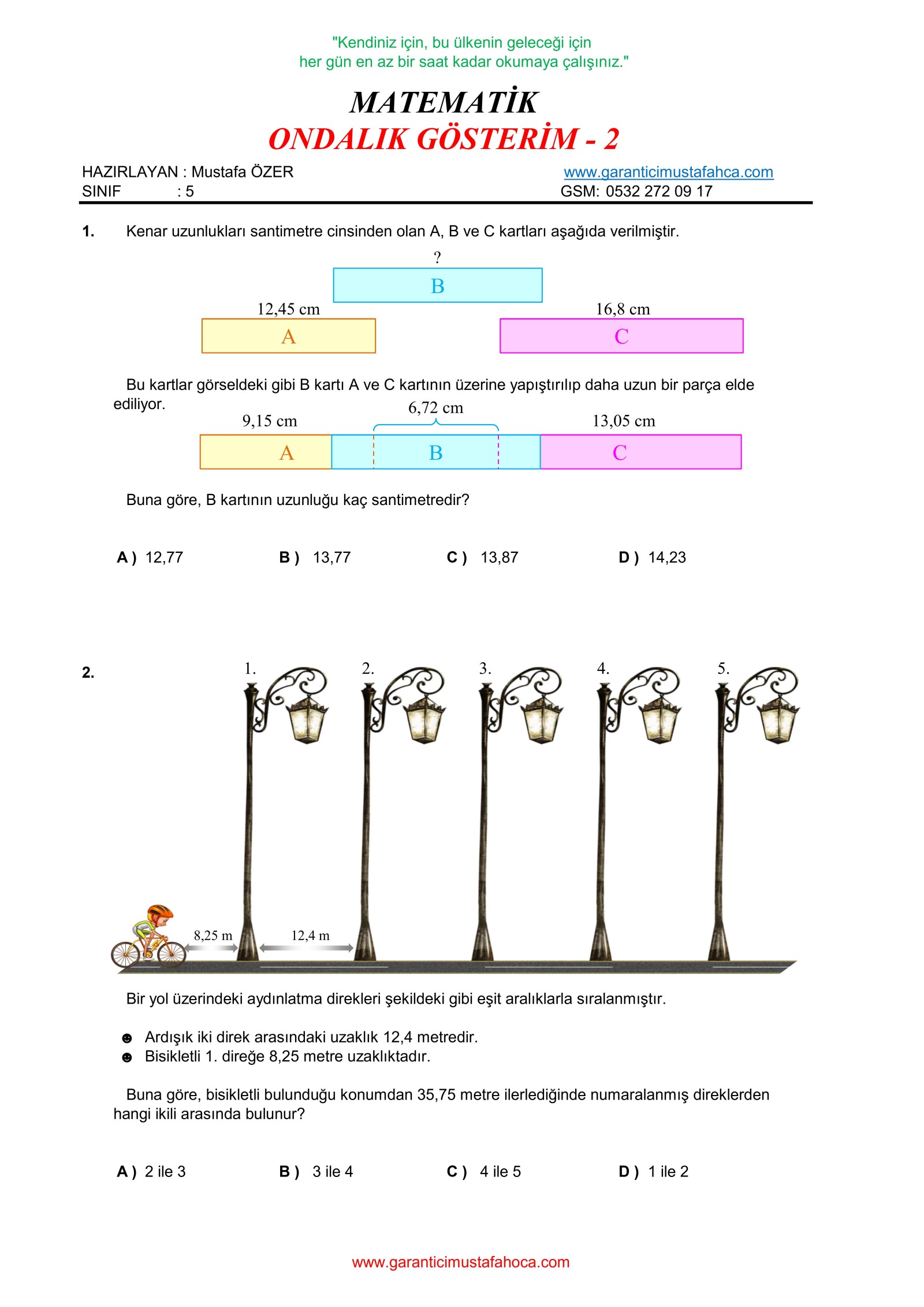 "Kendiniz için, bu ülkenin geleceği için
her gün en az bir saat kadar okumaya çalışınız."

MATEMATİK
ONDALIK GÖSTERİM - 2

HAZIRLAYAN : Mustafa ÖZER
SINIF : 5

www.garanticimustafahca.com
GSM: 0532 272 09 17

1. Kenar uzunlukları santimetre cinsinden olan A, B ve C kartları aşağıda verilmiştir.

?
B
12,45 cm
A
16,8 cm
C

Bu kartlar görseldeki gibi B kartı A ve C kartının üzerine yapıştırılıp daha uzun bir parça elde ediliyor.

9,15 cm
6,72 cm
13,05 cm
A
B
C

Buna göre, B kartının uzunluğu kaç santimetredir?

A ) 12,77
B ) 13,77
C ) 13,87
D ) 14,23

2.

1.
2.
3.
4.
5.
8,25 m
12,4 m

Bir yol üzerindeki aydınlatma direkleri şekildeki gibi eşit aralıklarla sıralanmıştır.

☻ Ardışık iki direk arasındaki uzaklık 12,4 metredir.
☻ Bisikletli 1. direğe 8,25 metre uzaklıktadır.

Buna göre, bisikletli bulunduğu konumdan 35,75 metre ilerlediğinde numaralanmış direklerden hangi ikili arasında bulunur?

A ) 2 ile 3
B ) 3 ile 4
C ) 4 ile 5
D ) 1 ile 2

www.garanticimustafahoca.com