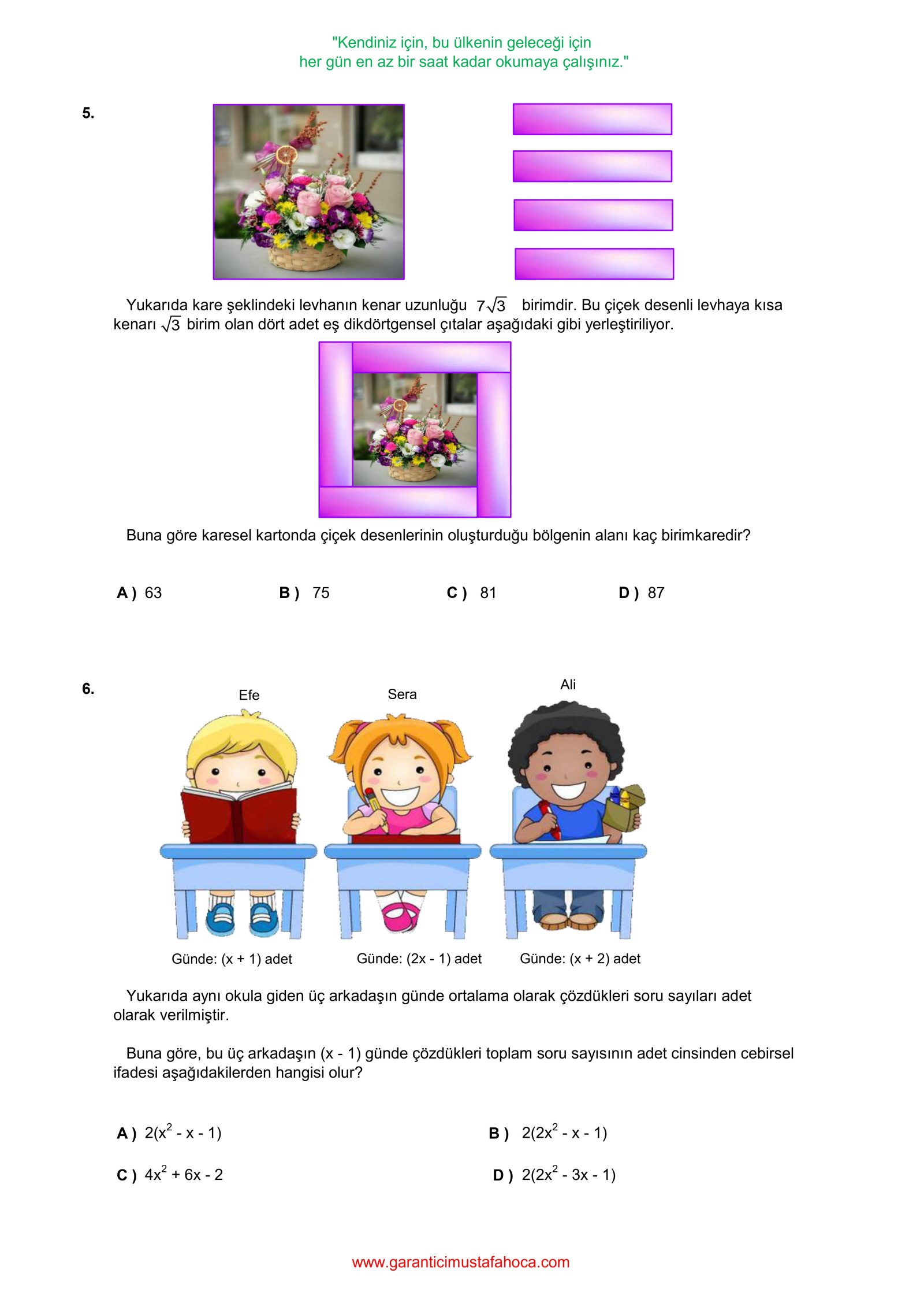 "Kendiniz için, bu ülkenin geleceği için
her gün en az bir saat kadar okumaya çalışınız."

5.

Yukarıda kare şeklindeki levhanın kenar uzunluğu $7\sqrt{3}$ birimdir. Bu çiçek desenli levhaya kısa kenarı $\sqrt{3}$ birim olan dört adet eş dikdörtgensel çıtalar aşağıdaki gibi yerleştiriliyor.

Buna göre karesel kartonda çiçek desenlerinin oluşturduğu bölgenin alanı kaç birimkaredir?

A ) 63
B ) 75
C ) 81
D ) 87

6.

Efe
Sera
Ali

Günde: (x + 1) adet
Günde: (2x - 1) adet
Günde: (x + 2) adet

Yukarıda aynı okula giden üç arkadaşın günde ortalama olarak çözdükleri soru sayıları adet olarak verilmiştir.

Buna göre, bu üç arkadaşın (x - 1) günde çözdükleri toplam soru sayısının adet cinsinden cebirsel ifadesi aşağıdakilerden hangisi olur?

A ) $2(x^2 - x - 1)$
B ) $2(2x^2 - x - 1)$
C ) $4x^2 + 6x - 2$
D ) $2(2x^2 - 3x - 1)$

www.garanticimustafahoca.com