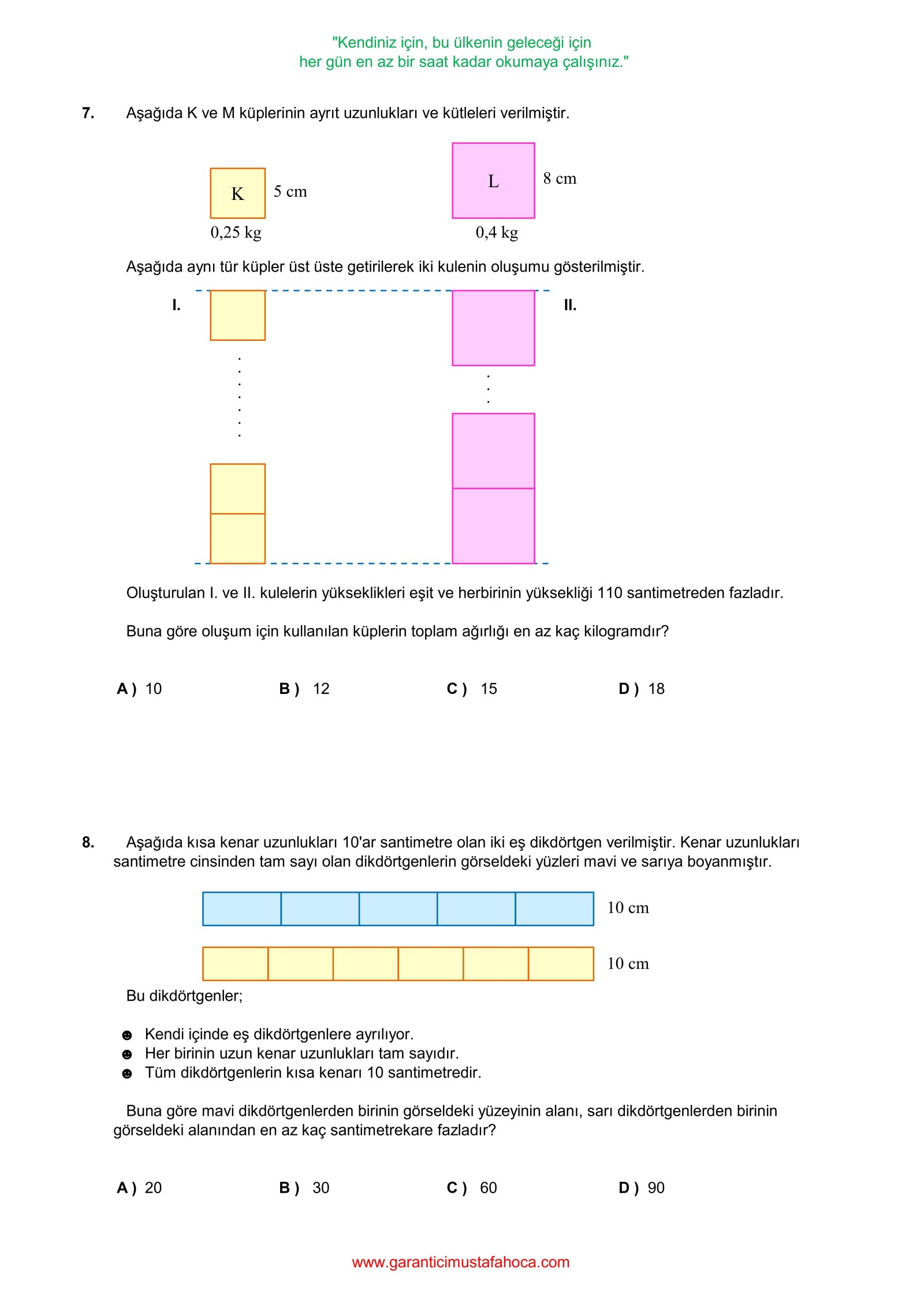 "Kendiniz için, bu ülkenin geleceği için
her gün en az bir saat kadar okumaya çalışınız."

7. Aşağıda K ve M küplerinin ayrıt uzunlukları ve kütleleri verilmiştir.

K 5 cm
0,25 kg

L 8 cm
0,4 kg

Aşağıda aynı tür küpler üst üste getirilerek iki kulenin oluşumu gösterilmiştir.

I.

II.

Oluşturulan I. ve II. kulelerin yükseklikleri eşit ve herbirinin yüksekliği 110 santimetreden fazladır.

Buna göre oluşum için kullanılan küplerin toplam ağırlığı en az kaç kilogramdır?

A ) 10 B ) 12 C ) 15 D ) 18

8. Aşağıda kısa kenar uzunlukları 10'ar santimetre olan iki eş dikdörtgen verilmiştir. Kenar uzunlukları santimetre cinsinden tam sayı olan dikdörtgenlerin görseldeki yüzleri mavi ve sarıya boyanmıştır.

10 cm

10 cm

Bu dikdörtgenler;

☻ Kendi içinde eş dikdörtgenlere ayrılıyor.
☻ Her birinin uzun kenar uzunlukları tam sayıdır.
☻ Tüm dikdörtgenlerin kısa kenarı 10 santimetredir.

Buna göre mavi dikdörtgenlerden birinin görseldeki yüzeyinin alanı, sarı dikdörtgenlerden birinin görseldeki alanından en az kaç santimetrekare fazladır?

A ) 20 B ) 30 C ) 60 D ) 90

www.garanticimustafahoca.com