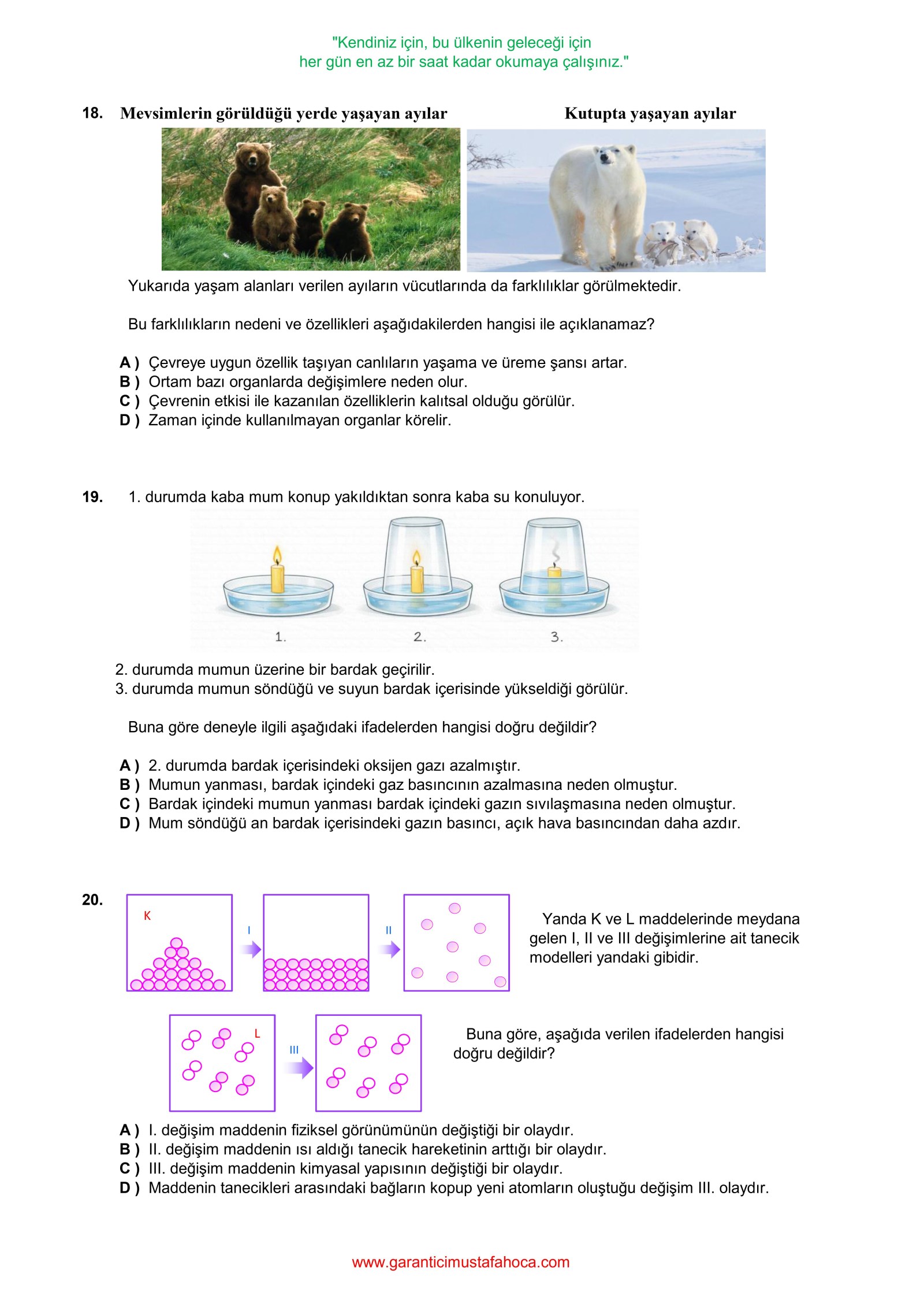 "Kendiniz için, bu ülkenin geleceği için
her gün en az bir saat kadar okumaya çalışınız."

18. Mevsimlerin görüldüğü yerde yaşayan ayılar Kutupta yaşayan ayılar

Yukarıda yaşam alanları verilen ayıların vücutlarında da farklılıklar görülmektedir.

Bu farklılıkların nedeni ve özellikleri aşağıdakilerden hangisi ile açıklanamaz?

A ) Çevreye uygun özellik taşıyan canlıların yaşama ve üreme şansı artar.
B ) Ortam bazı organlarda değişimlere neden olur.
C ) Çevrenin etkisi ile kazanılan özelliklerin kalıtsal olduğu görülür.
D ) Zaman içinde kullanılmayan organlar körelir.

19. 1. durumda kaba mum konup yakıldıktan sonra kaba su konuluyor.

1. 2. 3.

2. durumda mumun üzerine bir bardak geçirilir.
3. durumda mumun söndüğü ve suyun bardak içerisinde yükseldiği görülür.

Buna göre deneyle ilgili aşağıdaki ifadelerden hangisi doğru değildir?

A ) 2. durumda bardak içerisindeki oksijen gazı azalmıştır.
B ) Mumun yanması, bardak içindeki gaz basıncının azalmasına neden olmuştur.
C ) Bardak içindeki mumun yanması bardak içindeki gazın sıvılaşmasına neden olmuştur.
D ) Mum söndüğü an bardak içerisindeki gazın basıncı, açık hava basıncından daha azdır.

20. K I II

Yanda K ve L maddelerinde meydana gelen I, II ve III değişimlerine ait tanecik modelleri yandaki gibidir.

L III

Buna göre, aşağıda verilen ifadelerden hangisi doğru değildir?

A ) I. değişim maddenin fiziksel görünümünün değiştiği bir olaydır.
B ) II. değişim maddenin ısı aldığı tanecik hareketinin arttığı bir olaydır.
C ) III. değişim maddenin kimyasal yapısının değiştiği bir olaydır.
D ) Maddenin tanecikleri arasındaki bağların kopup yeni atomların oluştuğu değişim III. olaydır.

www.garanticimustafahoca.com