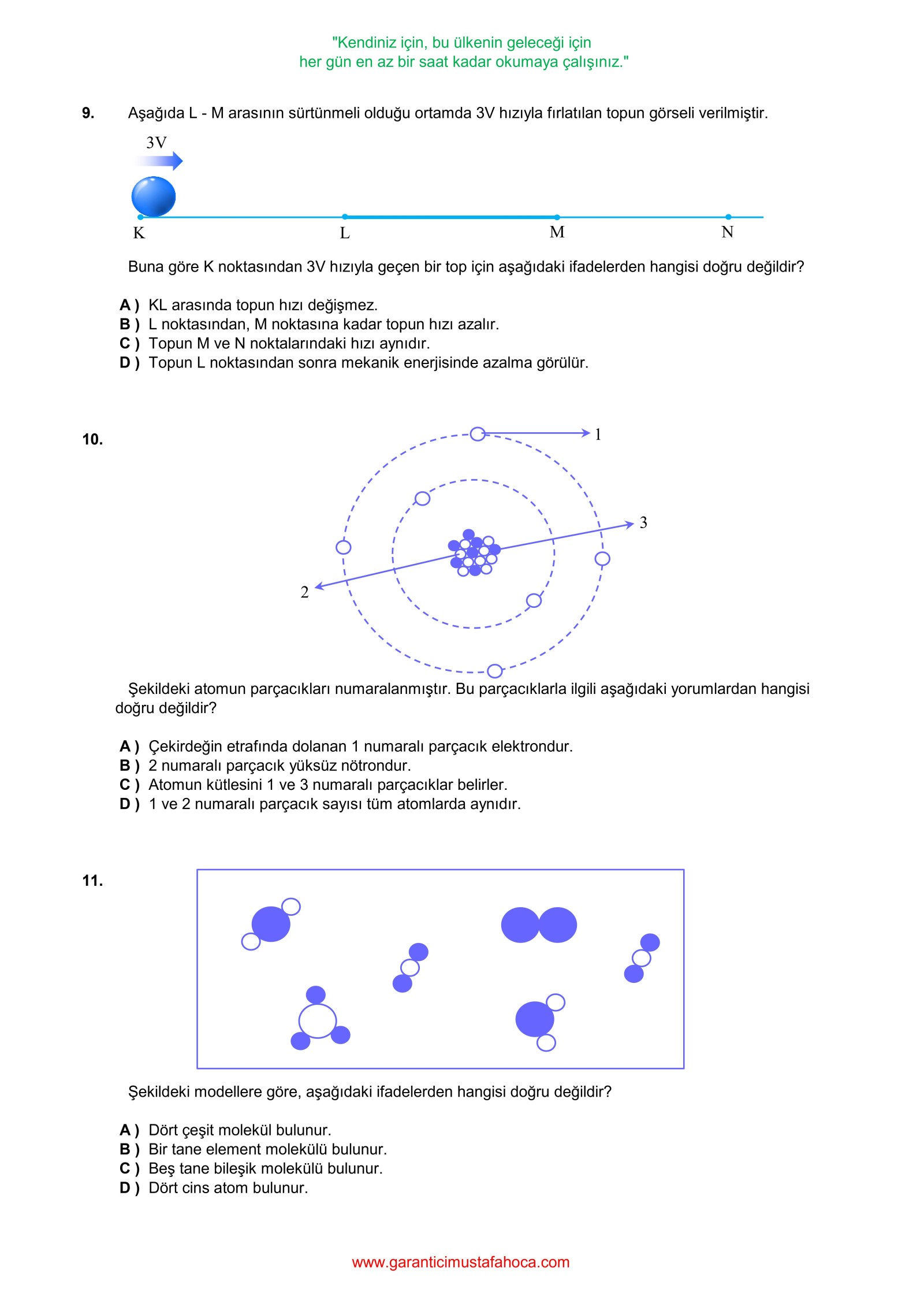 "Kendiniz için, bu ülkenin geleceği için
her gün en az bir saat kadar okumaya çalışınız."

9. Aşağıda L - M arasının sürtünmeli olduğu ortamda 3V hızıyla fırlatılan topun görseli verilmiştir.

3V

K L M N

Buna göre K noktasından 3V hızıyla geçen bir top için aşağıdaki ifadelerden hangisi doğru değildir?

A ) KL arasında topun hızı değişmez.
B ) L noktasından, M noktasına kadar topun hızı azalır.
C ) Topun M ve N noktalarındaki hızı aynıdır.
D ) Topun L noktasından sonra mekanik enerjisinde azalma görülür.

10.

1

3

2

Şekildeki atomun parçacıkları numaralanmıştır. Bu parçacıklarla ilgili aşağıdaki yorumlardan hangisi doğru değildir?

A ) Çekirdeğin etrafında dolanan 1 numaralı parçacık elektrondur.
B ) 2 numaralı parçacık yüksüz nötrondur.
C ) Atomun kütlesini 1 ve 3 numaralı parçacıklar belirler.
D ) 1 ve 2 numaralı parçacık sayısı tüm atomlarda aynıdır.

11.

Şekildeki modellere göre, aşağıdaki ifadelerden hangisi doğru değildir?

A ) Dört çeşit molekül bulunur.
B ) Bir tane element molekülü bulunur.
C ) Beş tane bileşik molekülü bulunur.
D ) Dört cins atom bulunur.

www.garanticimustafahoca.com