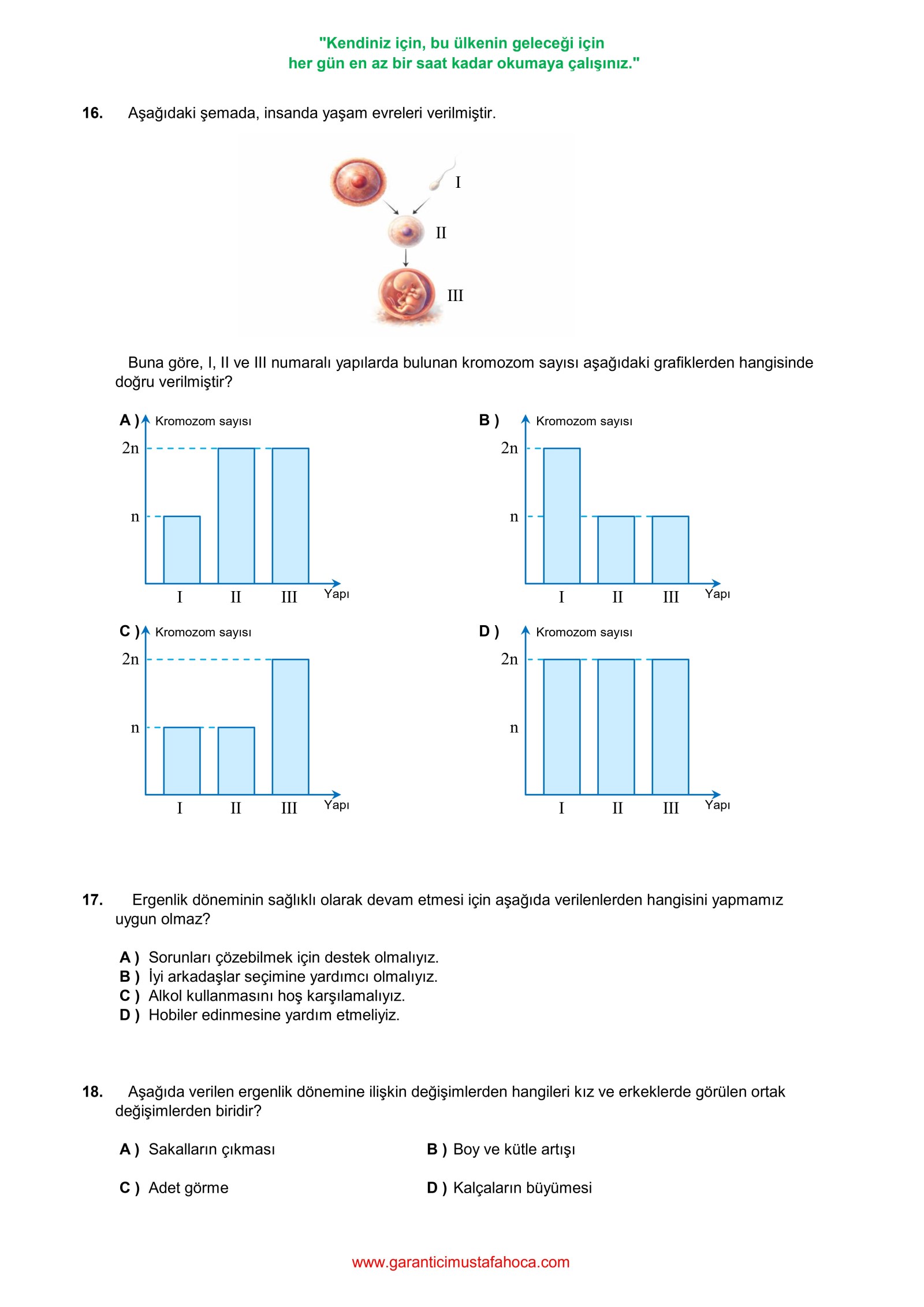 "Kendiniz için, bu ülkenin geleceği için
her gün en az bir saat kadar okumaya çalışınız."

16. Aşağıdaki şemada, insanda yaşam evreleri verilmiştir.

I
II
III

Buna göre, I, II ve III numaralı yapılarda bulunan kromozom sayısı aşağıdaki grafiklerden hangisinde doğru verilmiştir?

A ) Kromozom sayısı
2n
n
I II III Yapı

B ) Kromozom sayısı
2n
n
I II III Yapı

C ) Kromozom sayısı
2n
n
I II III Yapı

D ) Kromozom sayısı
2n
n
I II III Yapı

17. Ergenlik döneminin sağlıklı olarak devam etmesi için aşağıda verilenlerden hangisini yapmamız uygun olmaz?

A ) Sorunları çözebilmek için destek olmalıyız.
B ) İyi arkadaşlar seçimine yardımcı olmalıyız.
C ) Alkol kullanmasını hoş karşılamalıyız.
D ) Hobiler edinmesine yardım etmeliyiz.

18. Aşağıda verilen ergenlik dönemine ilişkin değişimlerden hangileri kız ve erkeklerde görülen ortak değişimlerden biridir?

A ) Sakalların çıkması
B ) Boy ve kütle artışı
C ) Adet görme
D ) Kalçaların büyümesi

www.garanticimustafahoca.com