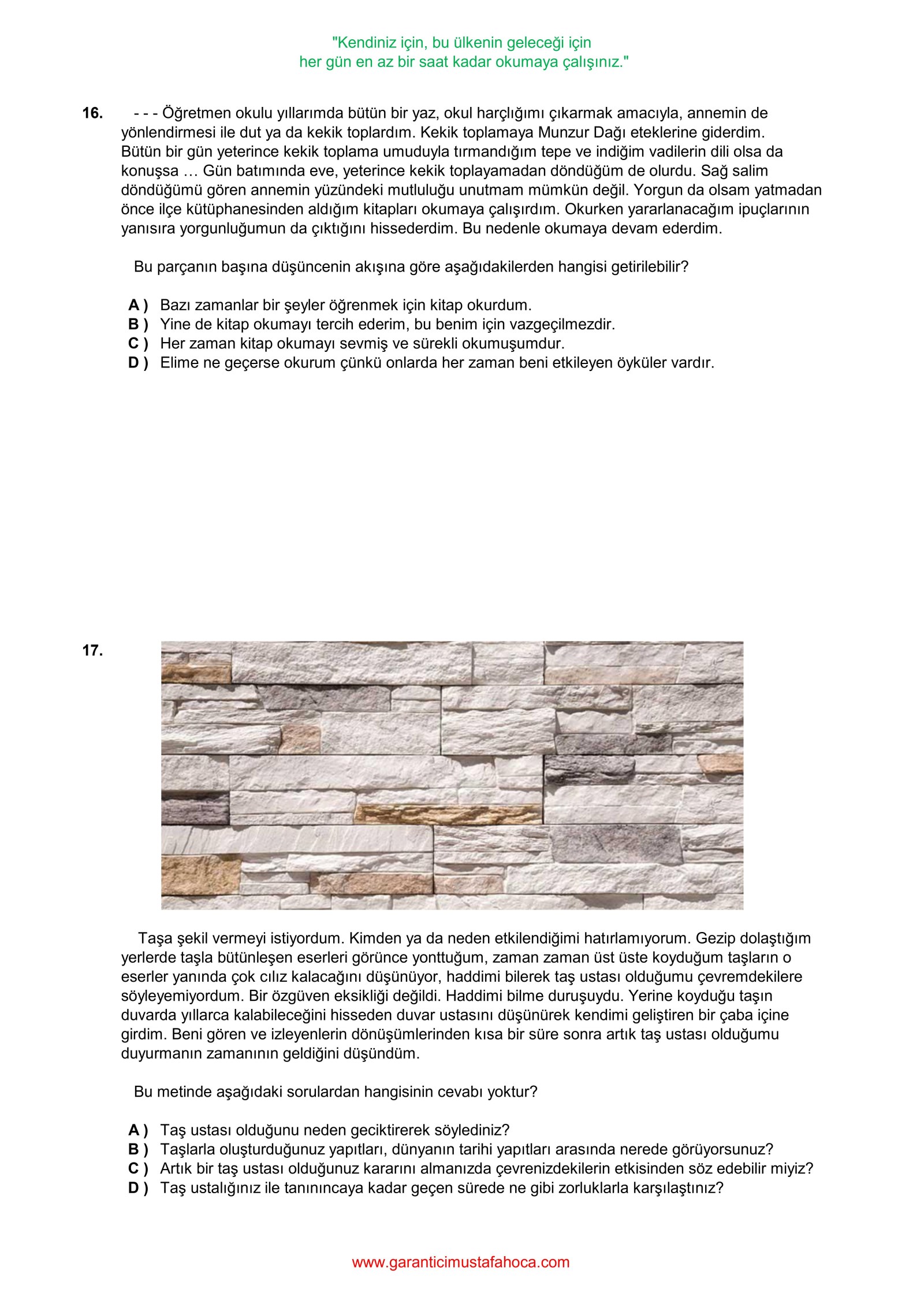 "Kendiniz için, bu ülkenin geleceği için
her gün en az bir saat kadar okumaya çalışınız."

16. - - - Öğretmen okulu yıllarımda bütün bir yaz, okul harçlığımı çıkarmak amacıyla, annemin de yönlendirmesi ile dut ya da kekik toplardım. Kekik toplamaya Munzur Dağı eteklerine giderdim. Bütün bir gün yeterince kekik toplama umuduyla tırmandığım tepe ve indiğim vadilerin dili olsa da konuşsa … Gün batımında eve, yeterince kekik toplayamadan döndüğüm de olurdu. Sağ salim döndüğümü gören annemin yüzündeki mutluluğu unutmam mümkün değil. Yorgun da olsam yatmadan önce ilçe kütüphanesinden aldığım kitapları okumaya çalışırdım. Okurken yararlanacağım ipuçlarının yanısıra yorgunluğumun da çıktığını hissederdim. Bu nedenle okumaya devam ederdim.

Bu parçanın başına düşüncenin akışına göre aşağıdakilerden hangisi getirilebilir?

A ) Bazı zamanlar bir şeyler öğrenmek için kitap okurdum.
B ) Yine de kitap okumayı tercih ederim, bu benim için vazgeçilmezdir.
C ) Her zaman kitap okumayı sevmiş ve sürekli okumuşumdur.
D ) Elime ne geçerse okurum çünkü onlarda her zaman beni etkileyen öyküler vardır.

17.

Taşa şekil vermeyi istiyordum. Kimden ya da neden etkilendiğimi hatırlamıyorum. Gezip dolaştığım yerlerde taşla bütünleşen eserleri görünce yonttuğum, zaman zaman üst üste koyduğum taşların o eserler yanında çok cılız kalacağını düşünüyor, haddimi bilerek taş ustası olduğumu çevremdekilere söyleyemiyordum. Bir özgüven eksikliği değildi. Haddimi bilme duruşuydu. Yerine koyduğu taşın duvarda yıllarca kalabileceğini hisseden duvar ustasını düşünürek kendimi geliştiren bir çaba içine girdim. Beni gören ve izleyenlerin dönüşümlerinden kısa bir süre sonra artık taş ustası olduğumu duyurmanın zamanının geldiğini düşündüm.

Bu metinde aşağıdaki sorulardan hangisinin cevabı yoktur?

A ) Taş ustası olduğunu neden geciktirerek söylediniz?
B ) Taşlarla oluşturduğunuz yapıtları, dünyanın tarihi yapıtları arasında nerede görüyorsunuz?
C ) Artık bir taş ustası olduğunuz kararını almanızda çevrenizdekilerin etkisinden söz edebilir miyiz?
D ) Taş ustalığınız ile tanınıncaya kadar geçen sürede ne gibi zorluklarla karşılaştınız?

www.garanticimustafahoca.com