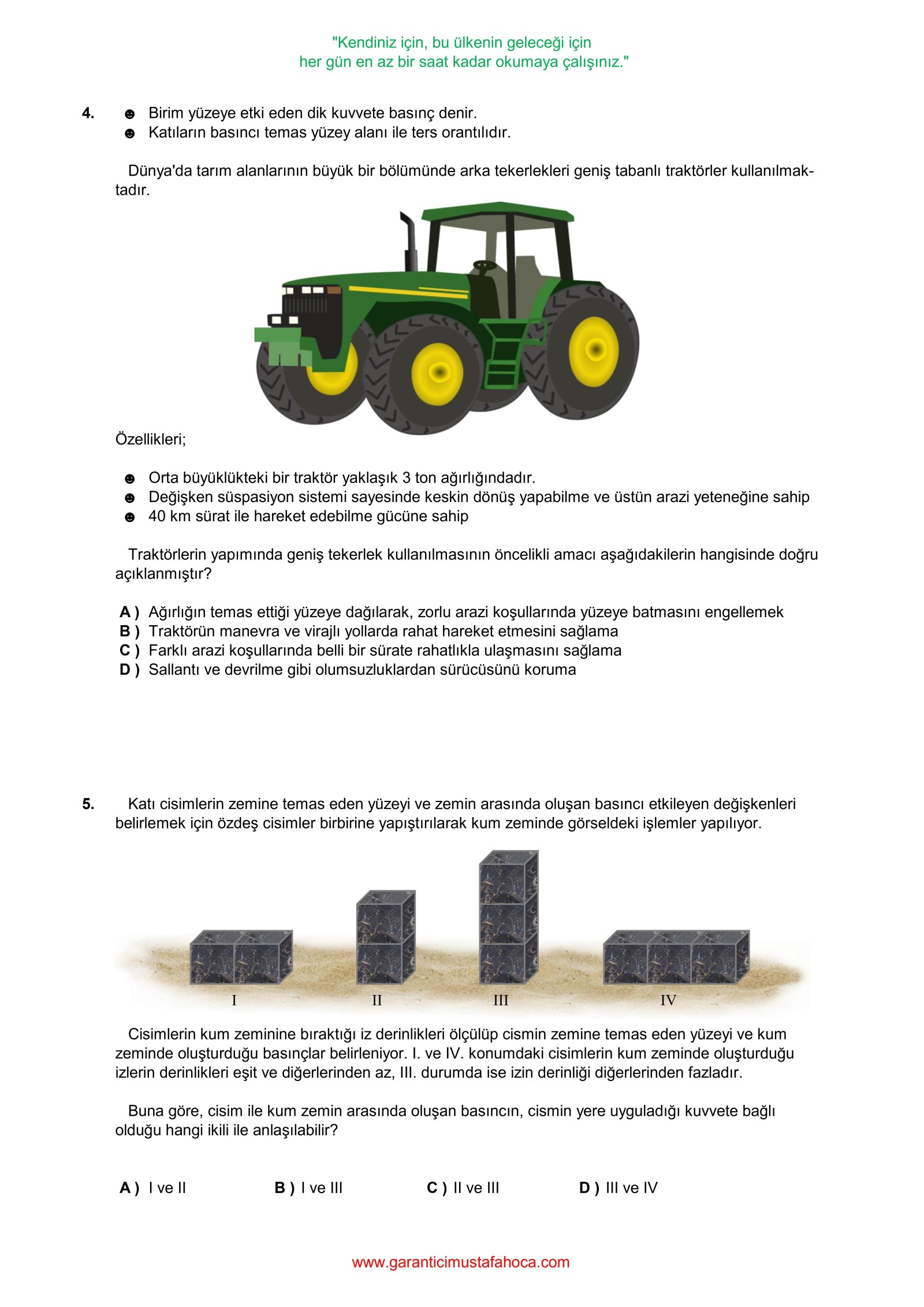 "Kendiniz için, bu ülkenin geleceği için
her gün en az bir saat kadar okumaya çalışınız."

4. ☻ Birim yüzeye etki eden dik kuvvete basınç denir.
☻ Katıların basıncı temas yüzey alanı ile ters orantılıdır.

Dünya'da tarım alanlarının büyük bir bölümünde arka tekerlekleri geniş tabanlı traktörler kullanılmaktadır.

Özellikleri;

☻ Orta büyüklükteki bir traktör yaklaşık 3 ton ağırlığındadır.
☻ Değişken süspasiyon sistemi sayesinde keskin dönüş yapabilme ve üstün arazi yeteneğine sahip
☻ 40 km sürat ile hareket edebilme gücüne sahip

Traktörlerin yapımında geniş tekerlek kullanılmasının öncelikli amacı aşağıdakilerin hangisinde doğru açıklanmıştır?

A ) Ağırlığın temas ettiği yüzeye dağılarak, zorlu arazi koşullarında yüzeye batmasını engellemek
B ) Traktörün manevra ve virajlı yollarda rahat hareket etmesini sağlama
C ) Farklı arazi koşullarında belli bir sürate rahatlıkla ulaşmasını sağlama
D ) Sallantı ve devrilme gibi olumsuzluklardan sürücüsünü koruma

5. Katı cisimlerin zemine temas eden yüzeyi ve zemin arasında oluşan basıncı etkileyen değişkenleri belirlemek için özdeş cisimler birbirine yapıştırılarak kum zeminde görseldeki işlemler yapılıyor.

I II III IV

Cisimlerin kum zeminine bıraktığı iz derinlikleri ölçülüp cismin zemine temas eden yüzeyi ve kum zeminde oluşturduğu basınçlar belirleniyor. I. ve IV. konumdaki cisimlerin kum zeminde oluşturduğu izlerin derinlikleri eşit ve diğerlerinden az, III. durumda ise izin derinliği diğerlerinden fazladır.

Buna göre, cisim ile kum zemin arasında oluşan basıncın, cismin yere uyguladığı kuvvete bağlı olduğu hangi ikili ile anlaşılabilir?

A ) I ve II B ) I ve III C ) II ve III D ) III ve IV

www.garanticimustafahoca.com