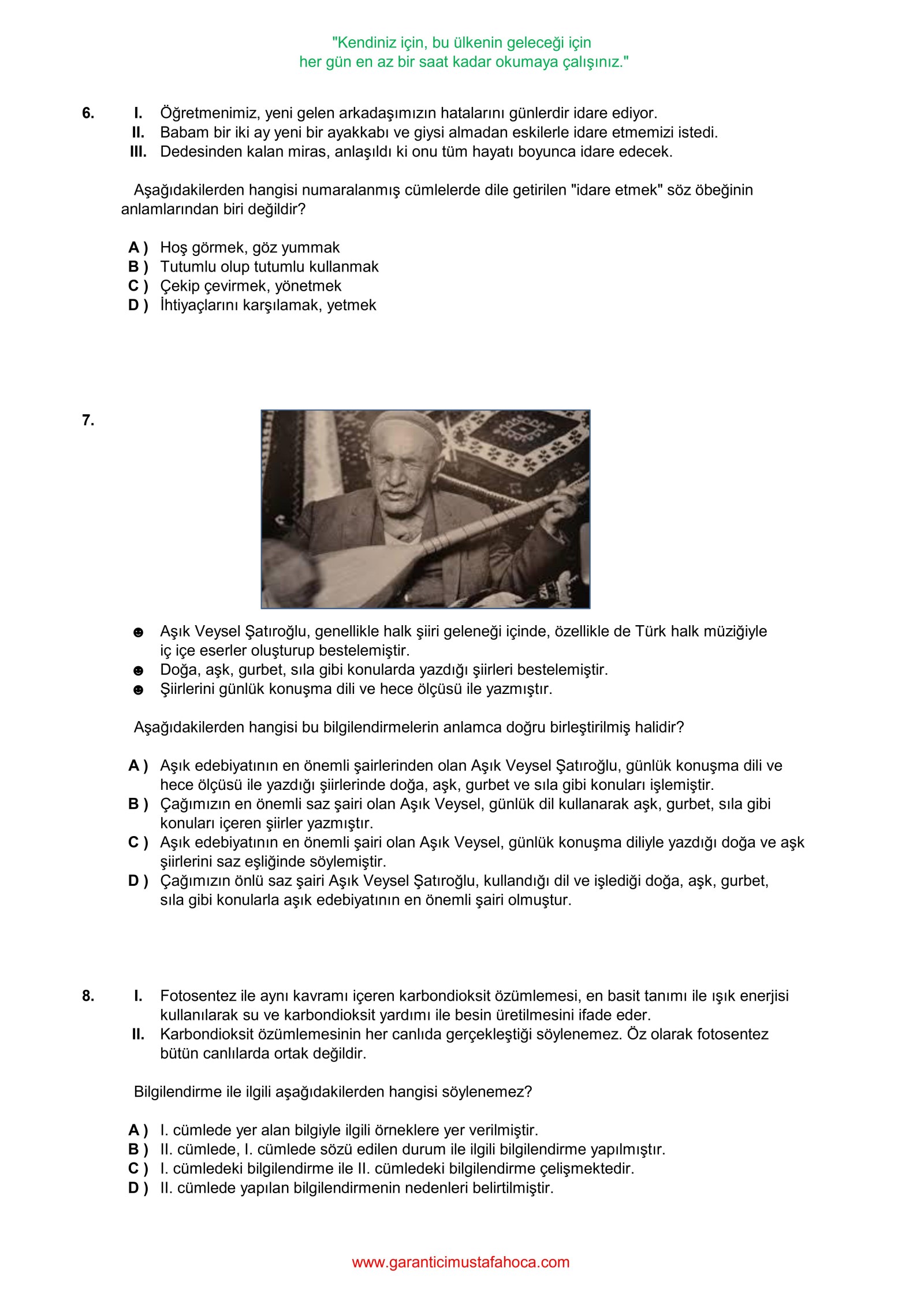 "Kendiniz için, bu ülkenin geleceği için
her gün en az bir saat kadar okumaya çalışınız."

6. I. Öğretmenimiz, yeni gelen arkadaşımızın hatalarını günlerdir idare ediyor.
II. Babam bir iki ay yeni bir ayakkabı ve giysi almadan eskilerle idare etmemizi istedi.
III. Dedesinden kalan miras, anlaşıldı ki onu tüm hayatı boyunca idare edecek.

Aşağıdakilerden hangisi numaralanmış cümlelerde dile getirilen "idare etmek" söz öbeğinin anlamlarından biri değildir?

A ) Hoş görmek, göz yummak
B ) Tutumlu olup tutumlu kullanmak
C ) Çekip çevirmek, yönetmek
D ) İhtiyaçlarını karşılamak, yetmek

7.

☻ Aşık Veysel Şatıroğlu, genellikle halk şiiri geleneği içinde, özellikle de Türk halk müziğiyle iç içe eserler oluşturup bestelemiştir.
☻ Doğa, aşk, gurbet, sıla gibi konularda yazdığı şiirleri bestelemiştir.
☻ Şiirlerini günlük konuşma dili ve hece ölçüsü ile yazmıştır.

Aşağıdakilerden hangisi bu bilgilendirmelerin anlamca doğru birleştirilmiş halidir?

A ) Aşık edebiyatının en önemli şairlerinden olan Aşık Veysel Şatıroğlu, günlük konuşma dili ve hece ölçüsü ile yazdığı şiirlerinde doğa, aşk, gurbet ve sıla gibi konuları işlemiştir.
B ) Çağımızın en önemli saz şairi olan Aşık Veysel, günlük dil kullanarak aşk, gurbet, sıla gibi konuları içeren şiirler yazmıştır.
C ) Aşık edebiyatının en önemli şairi olan Aşık Veysel, günlük konuşma diliyle yazdığı doğa ve aşk şiirlerini saz eşliğinde söylemiştir.
D ) Çağımızın önlü saz şairi Aşık Veysel Şatıroğlu, kullandığı dil ve işlediği doğa, aşk, gurbet, sıla gibi konularla aşık edebiyatının en önemli şairi olmuştur.

8. I. Fotosentez ile aynı kavramı içeren karbondioksit özümlemesi, en basit tanımı ile ışık enerjisi kullanılarak su ve karbondioksit yardımı ile besin üretilmesini ifade eder.
II. Karbondioksit özümlemesinin her canlıda gerçekleştiği söylenemez. Öz olarak fotosentez bütün canlılarda ortak değildir.

Bilgilendirme ile ilgili aşağıdakilerden hangisi söylenemez?

A ) I. cümlede yer alan bilgiyle ilgili örneklere yer verilmiştir.
B ) II. cümlede, I. cümlede sözü edilen durum ile ilgili bilgilendirme yapılmıştır.
C ) I. cümledeki bilgilendirme ile II. cümledeki bilgilendirme çelişmektedir.
D ) II. cümlede yapılan bilgilendirmenin nedenleri belirtilmiştir.

www.garanticimustafahoca.com