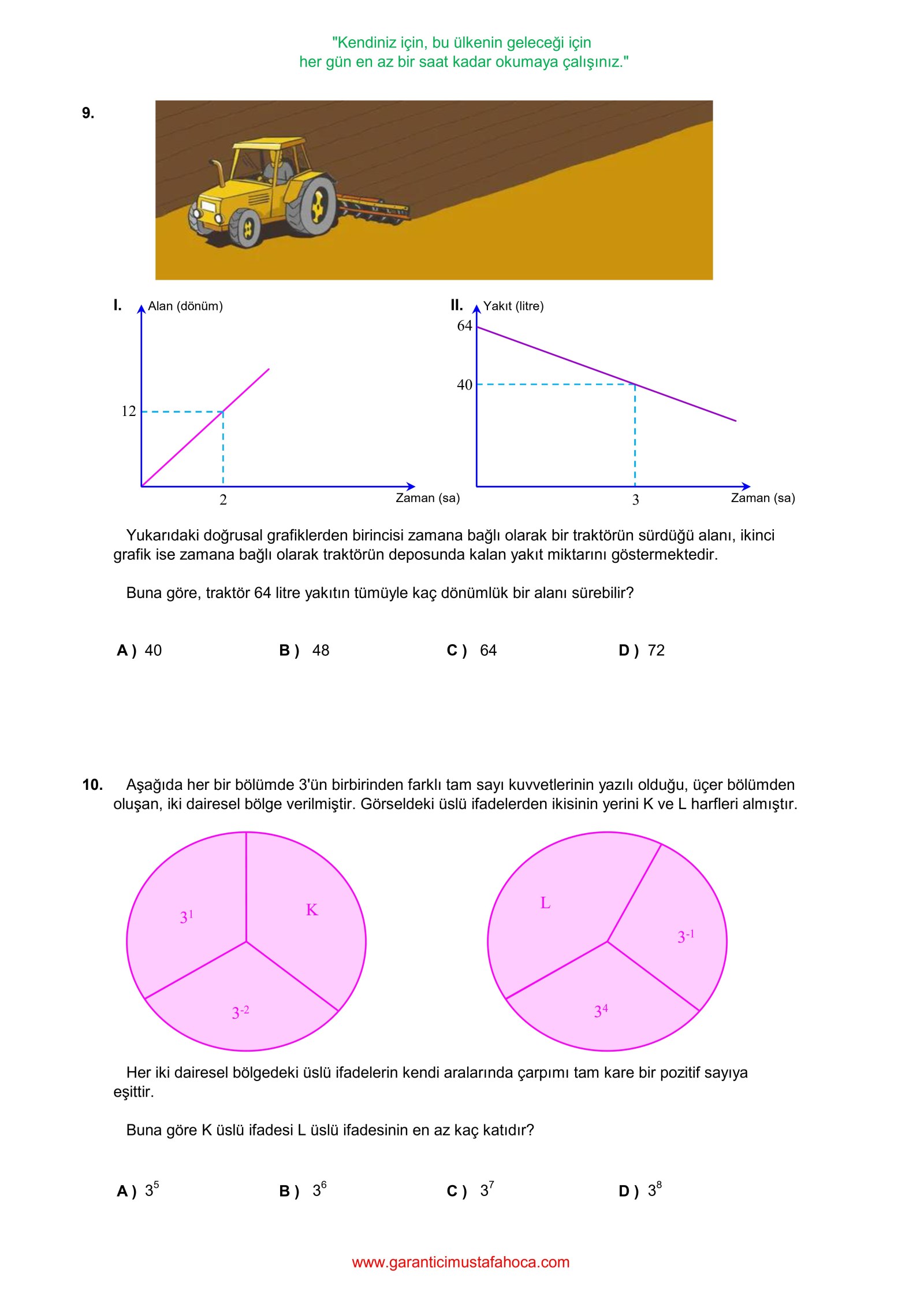 "Kendiniz için, bu ülkenin geleceği için
her gün en az bir saat kadar okumaya çalışınız."

9.

I. Alan (dönüm)

12

2

Zaman (sa)

II. Yakıt (litre)

64

40

3

Zaman (sa)

Yukarıdaki doğrusal grafiklerden birincisi zamana bağlı olarak bir traktörün sürdüğü alanı, ikinci grafik ise zamana bağlı olarak traktörün deposunda kalan yakıt miktarını göstermektedir.

Buna göre, traktör 64 litre yakıtın tümüyle kaç dönümlük bir alanı sürebilir?

A ) 40   B ) 48   C ) 64   D ) 72

10. Aşağıda her bir bölümde 3'ün birbirinden farklı tam sayı kuvvetlerinin yazılı olduğu, üçer bölümden oluşan, iki dairesel bölge verilmiştir. Görseldeki üslü ifadelerden ikisinin yerini K ve L harfleri almıştır.

$3^1$  K  $3^{-2}$

L  $3^{-1}$  $3^4$

Her iki dairesel bölgedeki üslü ifadelerin kendi aralarında çarpımı tam kare bir pozitif sayıya eşittir.

Buna göre K üslü ifadesi L üslü ifadesinin en az kaç katıdır?

A ) $3^5$   B ) $3^6$   C ) $3^7$   D ) $3^8$

www.garanticimustafahoca.com