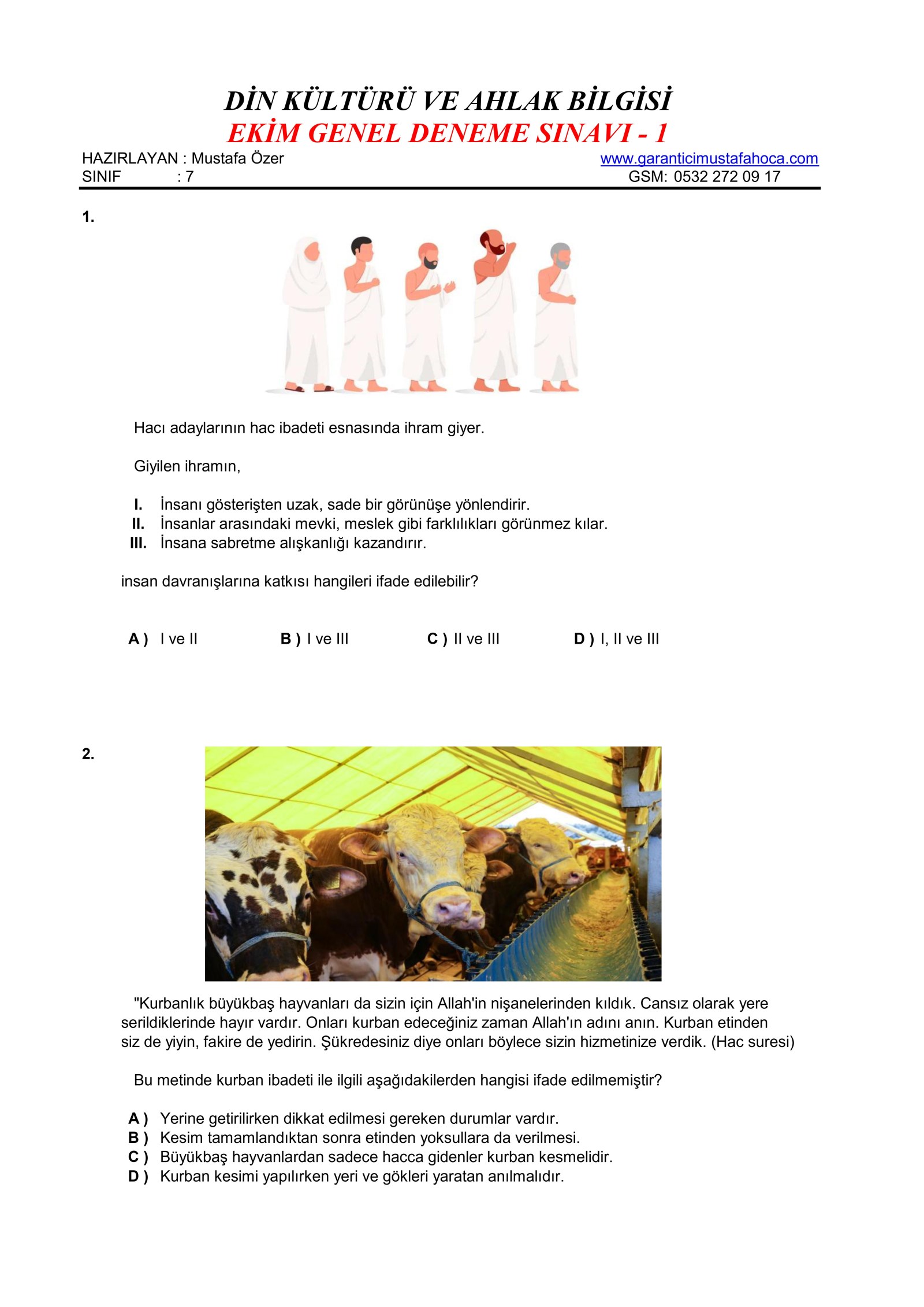 DİN KÜLTÜRÜ VE AHLAK BİLGİSİ
EKİM GENEL DENEME SINAVI - 1

HAZIRLAYAN : Mustafa Özer
www.garanticimustafahoca.com
SINIF : 7
GSM: 0532 272 09 17

1.

Hacı adaylarının hac ibadeti esnasında ihram giyer.

Giyilen ihramın,

I. İnsanı gösterişten uzak, sade bir görünüşe yönlendirir.
II. İnsanlar arasındaki mevki, meslek gibi farklılıkları görünmez kılar.
III. İnsana sabretme alışkanlığı kazandırır.

insan davranışlarına katkısı hangileri ifade edilebilir?

A ) I ve II
B ) I ve III
C ) II ve III
D ) I, II ve III

2.

"Kurbanlık büyükbaş hayvanları da sizin için Allah'in nişanelerinden kıldık. Cansız olarak yere serildiklerinde hayır vardır. Onları kurban edeceğiniz zaman Allah'ın adını anın. Kurban etinden siz de yiyin, fakire de yedirin. Şükredesiniz diye onları böylece sizin hizmetinize verdik. (Hac suresi)

Bu metinde kurban ibadeti ile ilgili aşağıdakilerden hangisi ifade edilmemiştir?

A ) Yerine getirilirken dikkat edilmesi gereken durumlar vardır.
B ) Kesim tamamlandıktan sonra etinden yoksullara da verilmesi.
C ) Büyükbaş hayvanlardan sadece hacca gidenler kurban kesmelidir.
D ) Kurban kesimi yapılırken yeri ve gökleri yaratan anılmalıdır.