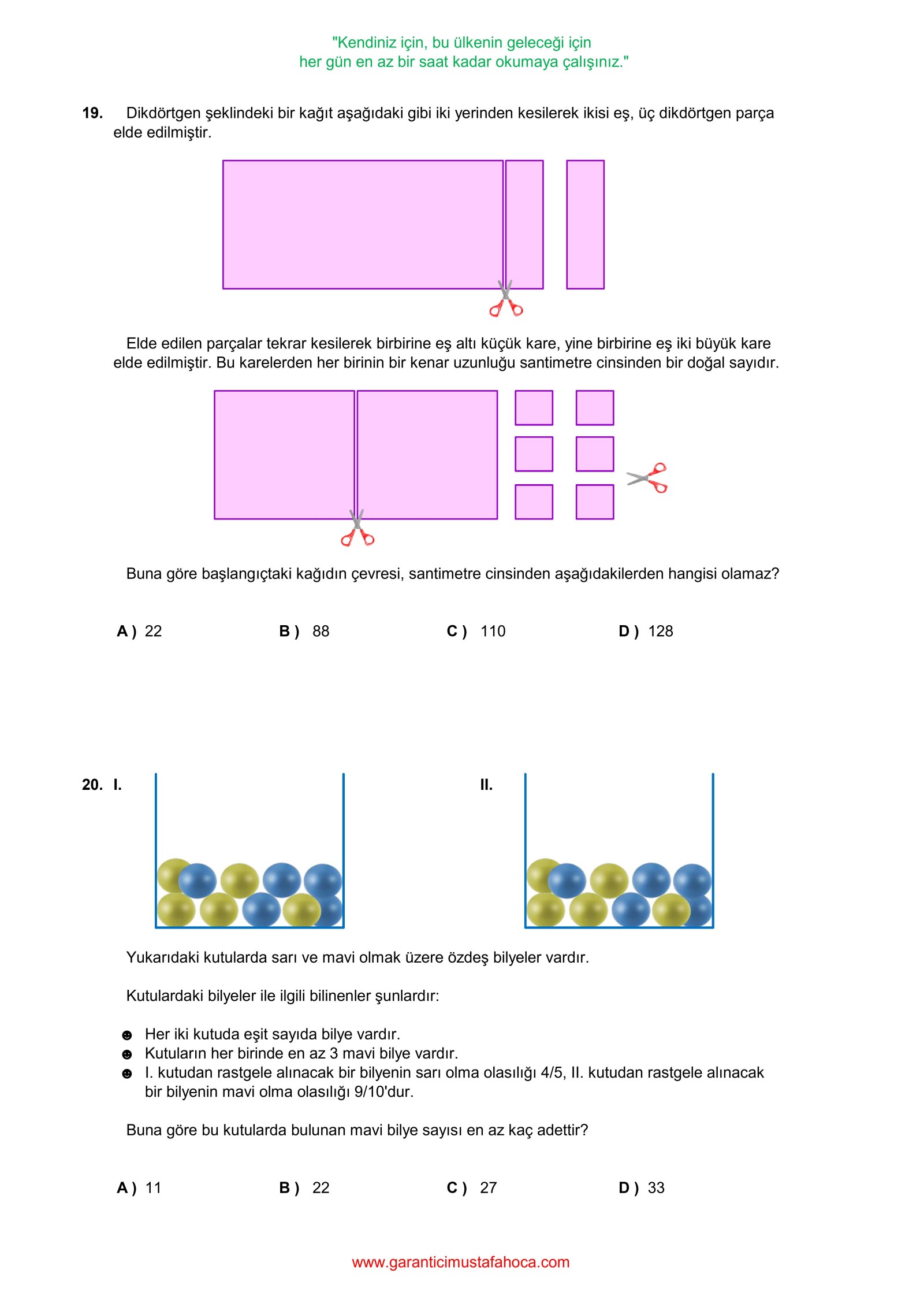 "Kendiniz için, bu ülkenin geleceği için
her gün en az bir saat kadar okumaya çalışınız."

19. Dikdörtgen şeklindeki bir kağıt aşağıdaki gibi iki yerinden kesilerek ikisi eş, üç dikdörtgen parça elde edilmiştir.

Elde edilen parçalar tekrar kesilerek birbirine eş altı küçük kare, yine birbirine eş iki büyük kare elde edilmiştir. Bu karelerden her birinin bir kenar uzunluğu santimetre cinsinden bir doğal sayıdır.

Buna göre başlangıçtaki kağıdın çevresi, santimetre cinsinden aşağıdakilerden hangisi olamaz?

A ) 22
B ) 88
C ) 110
D ) 128

20. I.

II.

Yukarıdaki kutularda sarı ve mavi olmak üzere özdeş bilyeler vardır.

Kutulardaki bilyeler ile ilgili bilinenler şunlardır:

☻ Her iki kutuda eşit sayıda bilye vardır.
☻ Kutuların her birinde en az 3 mavi bilye vardır.
☻ I. kutudan rastgele alınacak bir bilyenin sarı olma olasılığı 4/5, II. kutudan rastgele alınacak bir bilyenin mavi olma olasılığı 9/10'dur.

Buna göre bu kutularda bulunan mavi bilye sayısı en az kaç adettir?

A ) 11
B ) 22
C ) 27
D ) 33

www.garanticimustafahoca.com